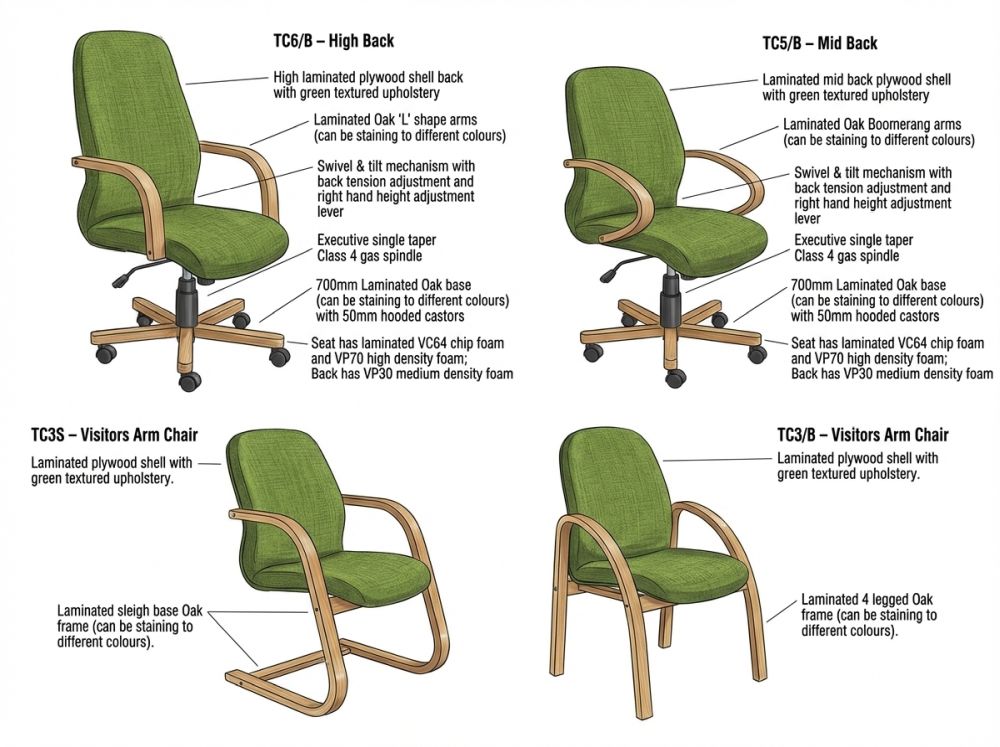 TC6/B – High Back

High laminated plywood shell back with green textured upholstery

Laminated Oak 'L' shape arms (can be staining to different colours)

Swivel & tilt mechanism with back tension adjustment and right hand height adjustment lever

Executive single taper Class 4 gas spindle

700mm Laminated Oak base (can be staining to different colours) with 50mm hooded castors

Seat has laminated VC64 chip foam and VP70 high density foam; Back has VP30 medium density foam

TC5/B – Mid Back

Laminated mid back plywood shell with green textured upholstery

Laminated Oak Boomerang arms (can be staining to different colours)

Swivel & tilt mechanism with back tension adjustment and right hand height adjustment lever

Executive single taper Class 4 gas spindle

700mm Laminated Oak base (can be staining to different colours) with 50mm hooded castors

Seat has laminated VC64 chip foam and VP70 high density foam; Back has VP30 medium density foam

TC3S – Visitors Arm Chair

Laminated plywood shell with green textured upholstery.

Laminated sleigh base Oak frame (can be staining to different colours).

TC3/B – Visitors Arm Chair

Laminated plywood shell with green textured upholstery.

Laminated 4 legged Oak frame (can be staining to different colours).